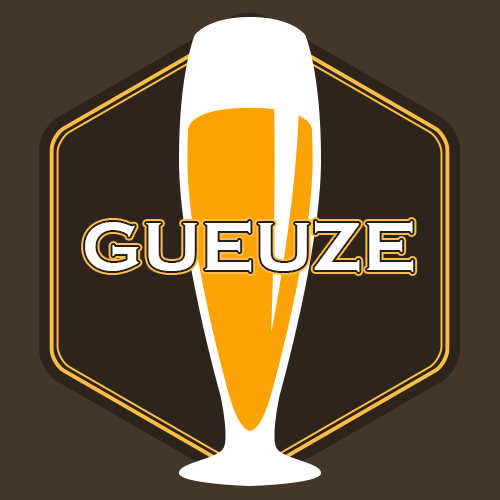 GUEUZE